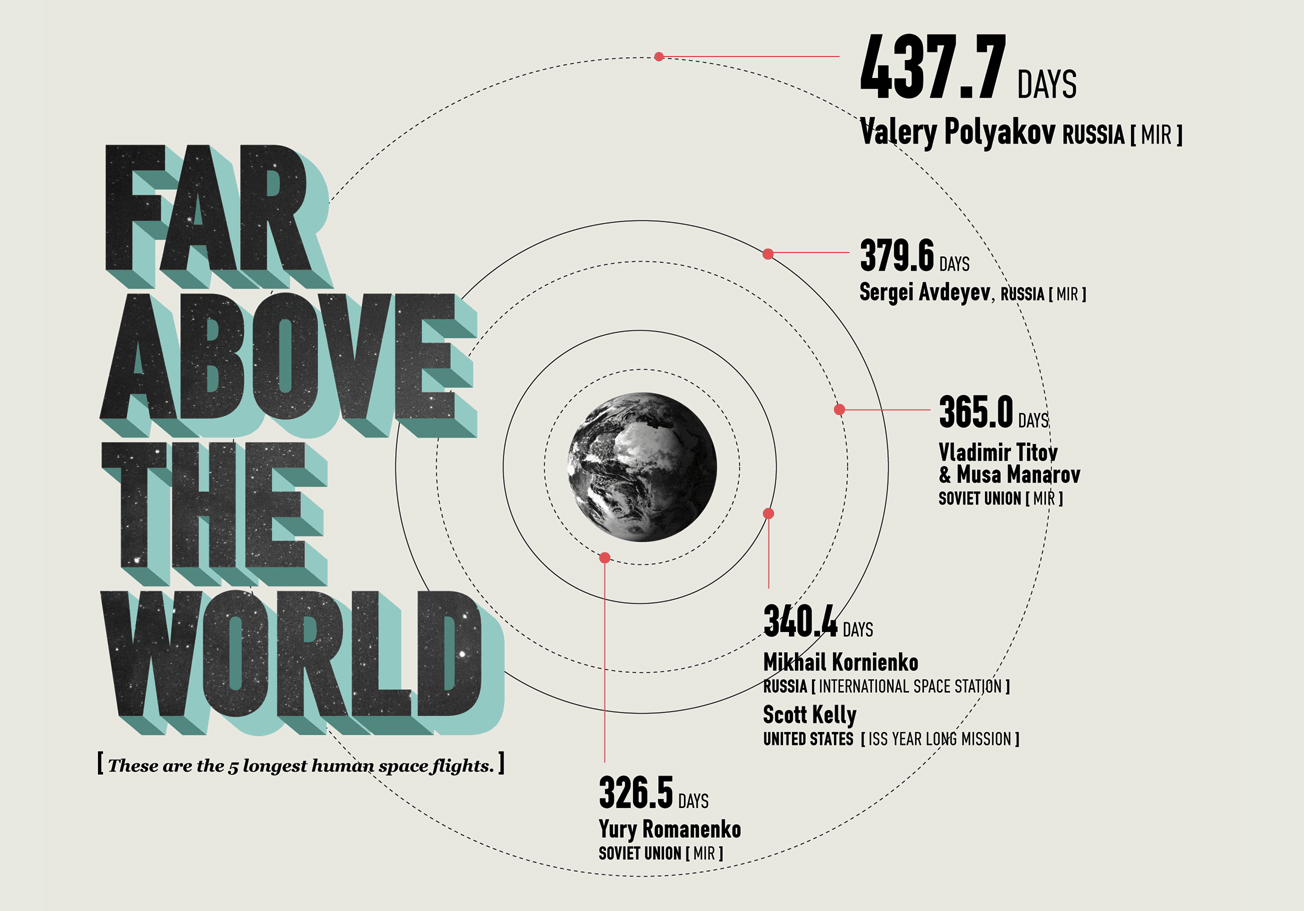 FAR ABOVE THE WORLD

[ These are the 5 longest human space flights. ]

437.7 DAYS
Valery Polyakov RUSSIA [ MIR ]

379.6 DAYS
Sergei Avdeyev, RUSSIA [ MIR ]

365.0 DAYS
Vladimir Titov & Musa Manarov
SOVIET UNION [ MIR ]

340.4 DAYS
Mikhail Kornienko
RUSSIA [ INTERNATIONAL SPACE STATION ]
Scott Kelly
UNITED STATES [ ISS YEAR LONG MISSION ]

326.5 DAYS
Yury Romanenko
SOVIET UNION [ MIR ]